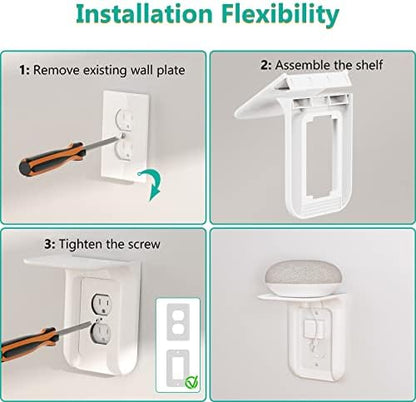 Installation Flexibility

1: Remove existing wall plate

2: Assemble the shelf

3: Tighten the screw