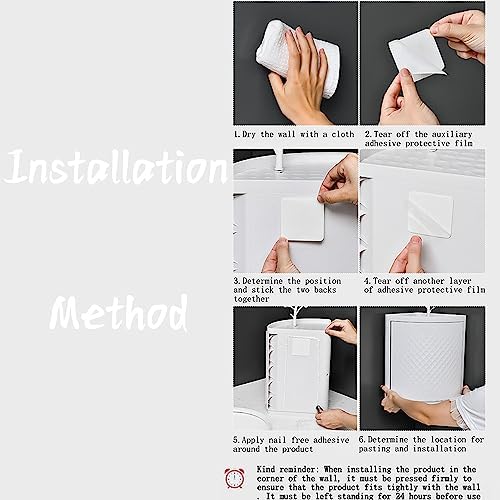 Installation

Method

1. Dry the wall with a cloth

2. Tear off the auxiliary adhesive protective film

3. Determine the position and stick the two backs together

4. Tear off another layer of adhesive protective film

5. Apply nail free adhesive around the product

6. Determine the location for pasting and installation

Kind reminder: When installing the product in the corner of the wall, it must be pressed firmly to ensure that the product fits tightly with the wall . It must be left standing for 24 hours before use