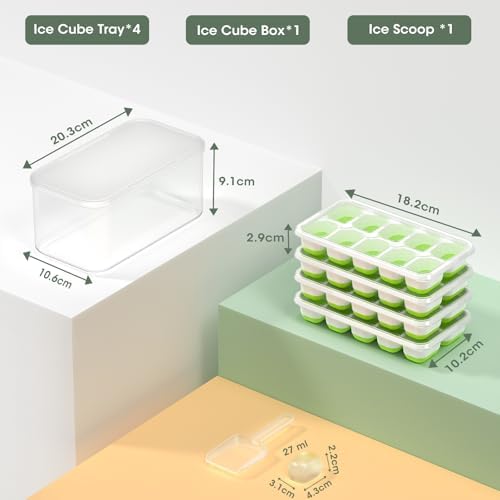 Ice Cube Tray*4

Ice Cube Box*1

Ice Scoop *1

20.3cm

9.1cm

10.6cm

18.2cm

2.9cm

10.2cm

27 ml

2.2cm

3.1cm

4.3cm